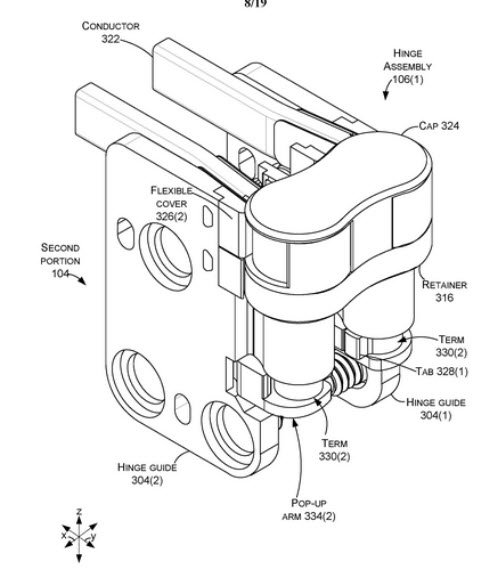 8/19

CONDUCTOR 322

HINGE ASSEMBLY 106(1)

CAP 324

FLEXIBLE COVER 326(2)

SECOND PORTION 104

RETAINER 316

TERM 330(2)

TAB 328(1)

HINGE GUIDE 304(1)

TERM 330(2)

HINGE GUIDE 304(2)

POP-UP ARM 334(2)

z
x
y