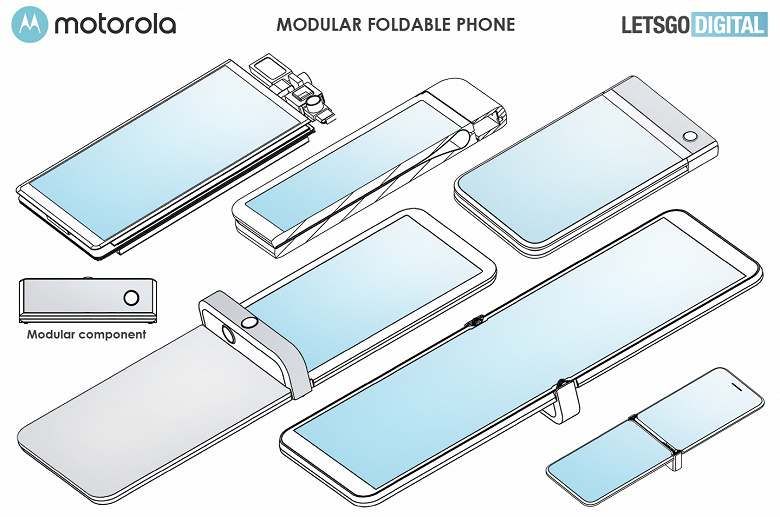 motorola

MODULAR FOLDABLE PHONE

LETSGO DIGITAL

Modular component