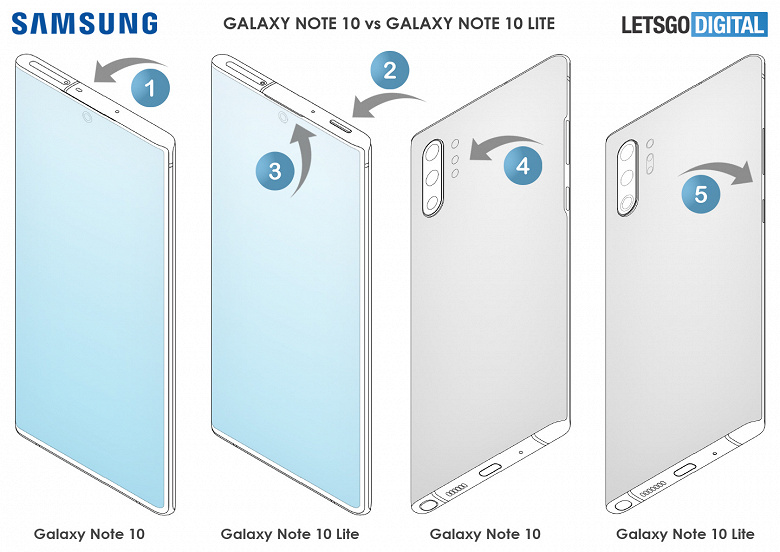 SAMSUNG

GALAXY NOTE 10 vs GALAXY NOTE 10 LITE

LETSGO DIGITAL

1

2

3

4

5

Galaxy Note 10

Galaxy Note 10 Lite

Galaxy Note 10

Galaxy Note 10 Lite