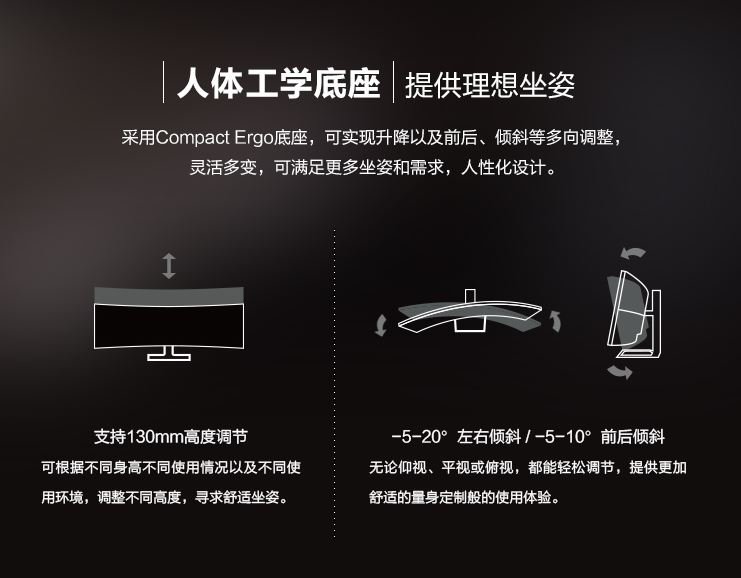 人体工学底座 | 提供理想坐姿

采用Compact Ergo底座，可实现升降以及前后、倾斜等多向调整，灵活多变，可满足更多坐姿和需求，人性化设计。

支持130mm高度调节

可根据不同身高不同使用情况以及不同使用环境，调整不同高度，寻求舒适坐姿。

-5-20° 左右倾斜 / -5-10° 前后倾斜

无论仰视、平视或俯视，都能轻松调节，提供更加舒适的量身定制般的使用体验。