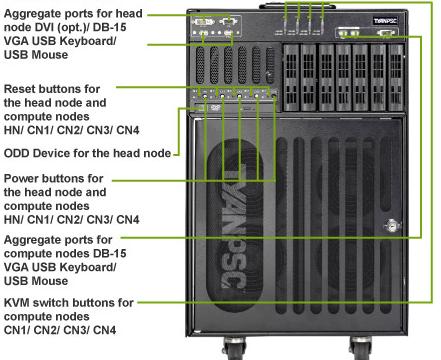 Aggregate ports for head node DVI (opt.)/ DB-15 VGA USB Keyboard/ USB Mouse

Reset buttons for the head node and compute nodes HN/ CN1/ CN2/ CN3/ CN4

ODD Device for the head node

Power buttons for the head node and compute nodes HN/ CN1/ CN2/ CN3/ CN4

Aggregate ports for compute nodes DB-15 VGA USB Keyboard/ USB Mouse

KVM switch buttons for compute nodes CN1/ CN2/ CN3/ CN4

TYANPSC

TYANPSC