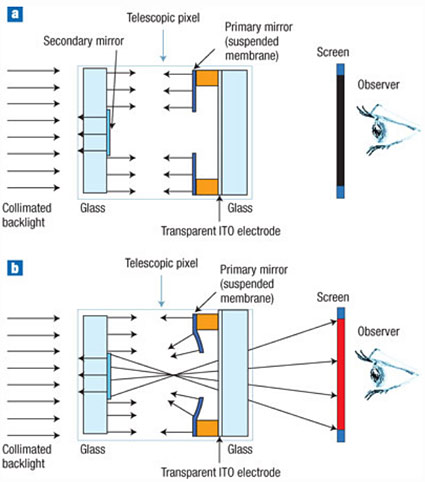 a

Telescopic pixel

Secondary mirror

Primary mirror (suspended membrane)

Screen

Observer

Collimated backlight

Glass

Glass

Transparent ITO electrode

b

Telescopic pixel

Primary mirror (suspended membrane)

Screen

Observer

Collimated backlight

Glass

Glass

Transparent ITO electrode