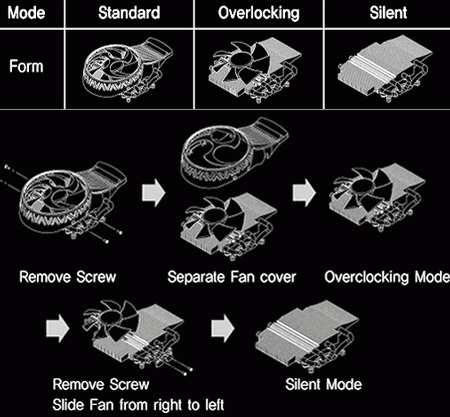 | Mode | Standard | Overlocking | Silent |
|---|---|---|---|
| Form | | | |

Remove Screw

Separate Fan cover

Overclocking Mode

Remove Screw
Slide Fan from right to left

Silent Mode