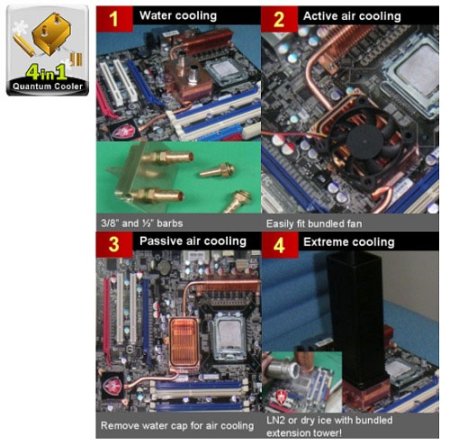 4in1
Quantum Cooler

1 Water cooling

3/8" and ½" barbs

2 Active air cooling

Easily fit bundled fan

3 Passive air cooling

Remove water cap for air cooling

4 Extreme cooling

LN2 or dry ice with bundled extension tower!