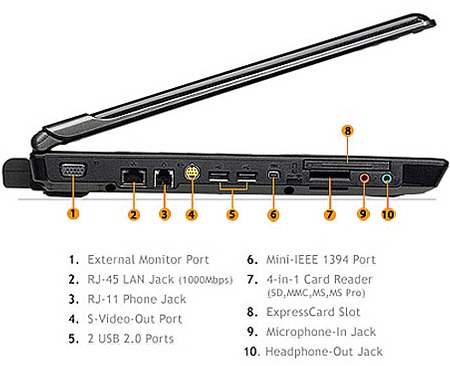 8

1 2 3 4 5 6 7 9 10

1. External Monitor Port
2. RJ-45 LAN Jack (1000Mbps)
3. RJ-11 Phone Jack
4. S-Video-Out Port
5. 2 USB 2.0 Ports

6. Mini-IEEE 1394 Port
7. 4-in-1 Card Reader (SD,MMC,MS,MS Pro)
8. ExpressCard Slot
9. Microphone-In Jack
10. Headphone-Out Jack