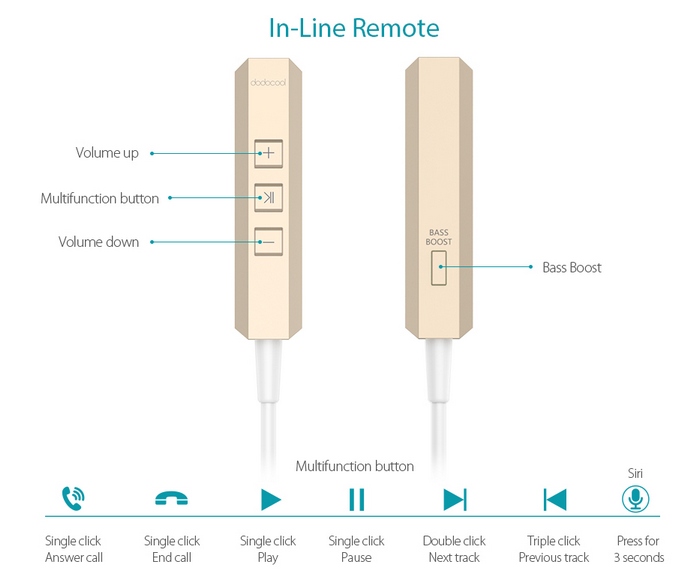 In-Line Remote

dodocool

Volume up

Multifunction button

Volume down

BASS BOOST

Bass Boost

Multifunction button

Siri

Single click
Answer call

Single click
End call

Single click
Play

Single click
Pause

Double click
Next track

Triple click
Previous track

Press for
3 seconds