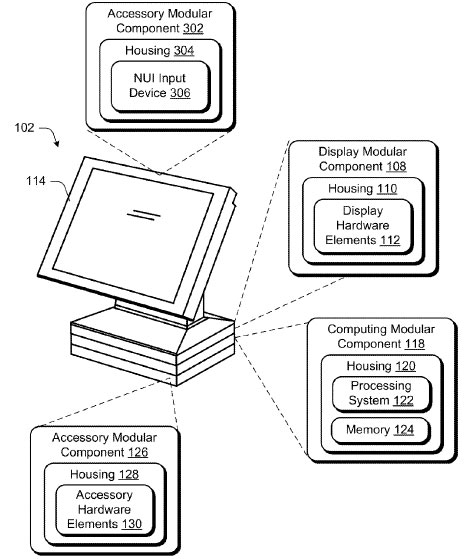 Accessory Modular Component 302

Housing 304

NUI Input Device 306

102

114

Display Modular Component 108

Housing 110

Display Hardware Elements 112

Computing Modular Component 118

Housing 120

Processing System 122

Memory 124

Accessory Modular Component 126

Housing 128

Accessory Hardware Elements 130