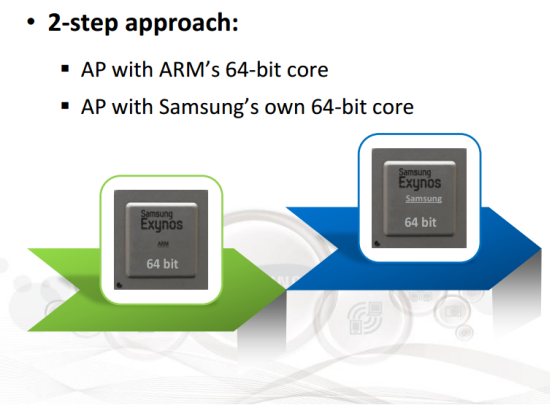 • 2-step approach:

▪ AP with ARM's 64-bit core

▪ AP with Samsung's own 64-bit core

Samsung Exynos
ARM
64 bit

Samsung Exynos
Samsung
64 bit