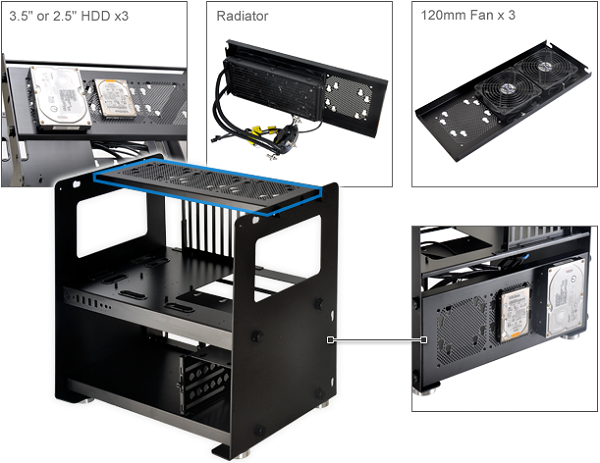 3.5" or 2.5" HDD x3

Radiator

120mm Fan x 3