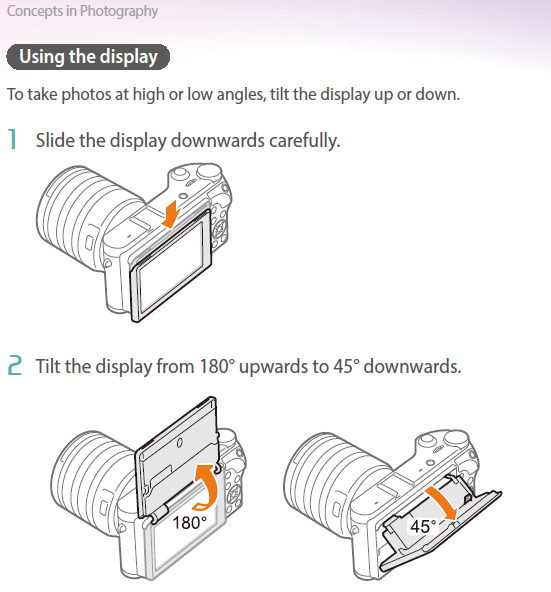 Concepts in Photography

Using the display

To take photos at high or low angles, tilt the display up or down.

1 Slide the display downwards carefully.

2 Tilt the display from 180° upwards to 45° downwards.

180°

45°