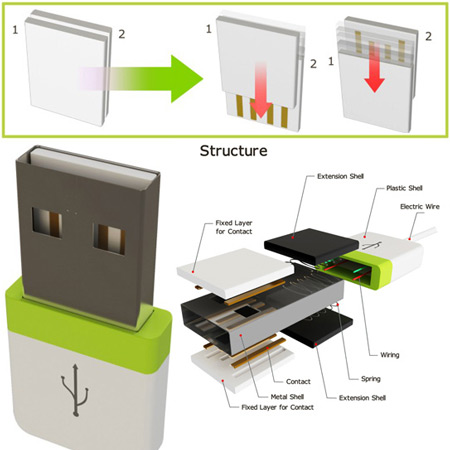 1 2

1 2

1 2

Structure

Extension Shell

Plastic Shell

Electric Wire

Fixed Layer for Contact

Wiring

Spring

Contact

Metal Shell

Extension Shell

Fixed Layer for Contact