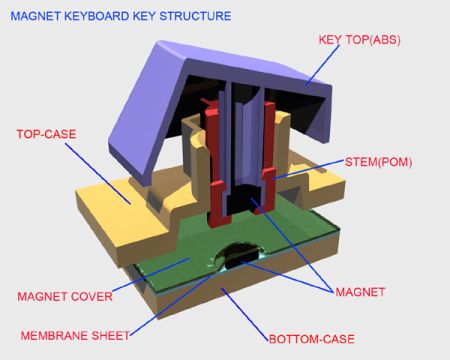 MAGNET KEYBOARD KEY STRUCTURE

KEY TOP(ABS)

TOP-CASE

STEM(POM)

MAGNET COVER

MAGNET

MEMBRANE SHEET

BOTTOM-CASE