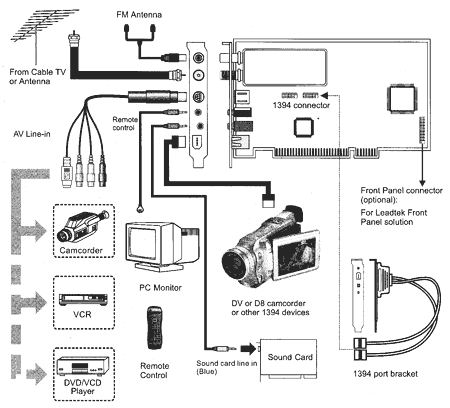 FM Antenna

From Cable TV or Antenna

1394 connector

Remote control

AV Line-in

Front Panel connector (optional):

For Leadtek Front Panel solution

Camcorder

PC Monitor

DV or D8 camcorder or other 1394 devices

VCR

Remote Control

Sound card line in (Blue)

Sound Card

1394 port bracket

DVD/VCD Player