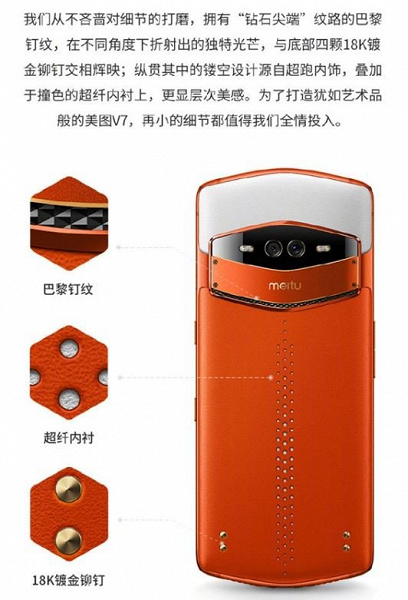 我们从不吝啬对细节的打磨，拥有“钻石尖端”纹路的巴黎钉纹，在不同角度下折射出的独特光芒，与底部四颗18K镀金铆钉交相辉映；纵贯其中的镂空设计源自超跑内饰，叠加于撞色的超纤内衬上，更显层次美感。为了打造犹如艺术品般的美图V7，再小的细节都值得我们全情投入。

巴黎钉纹

超纤内衬

18K镀金铆钉

meitu