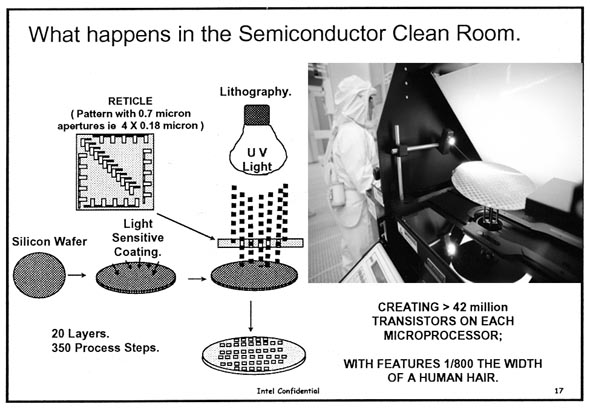 What happens in the Semiconductor Clean Room.

RETICLE
( Pattern with 0.7 micron apertures ie 4 X 0.18 micron )

Lithography.

U V
Light

Silicon Wafer

Light Sensitive Coating.

20 Layers.
350 Process Steps.

CREATING > 42 million TRANSISTORS ON EACH MICROPROCESSOR;

WITH FEATURES 1/800 THE WIDTH OF A HUMAN HAIR.

Intel Confidential

17