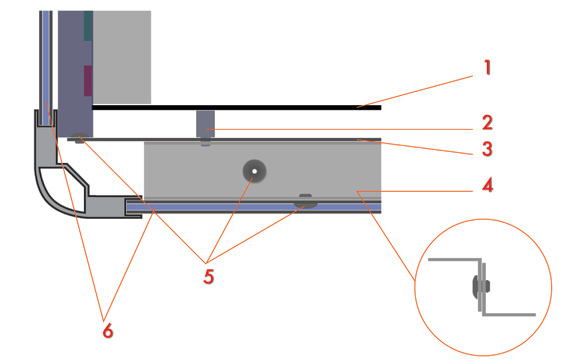 1
2
3
4
5
6